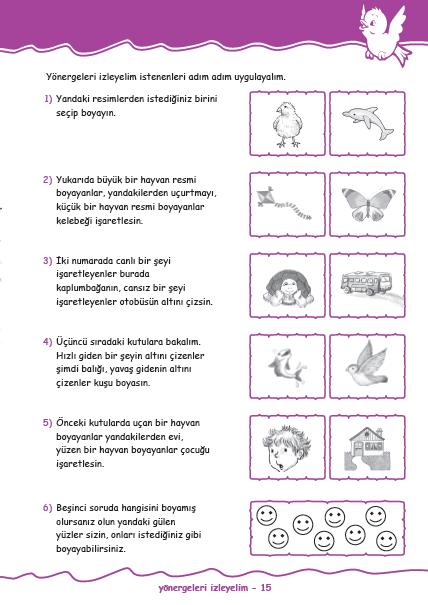 Yönergeleri izleyelim istenenleri adım adım uygulayalım.

1) Yandaki resimlerden istediğiniz birini seçip boyayın.

2) Yukarıda büyük bir hayvan resmi boyayanlar, yandakilerden uçurtmayı, küçük bir hayvan resmi boyayanlar kelebeği işaretlesin.

3) İki numarada canlı bir şeyi işaretleyenler burada kaplumbağanın, cansız bir şeyi işaretleyenler otobüsün altını çizsin.

4) Üçüncü sıradaki kutulara bakalım. Hızlı giden bir şeyin altını çizenler şimdi balığı, yavaş gidenin altını çizenler kuşu boyasın.

5) Önceki kutularda uçan bir hayvan boyayanlar yandakilerden evi, yüzen bir hayvan boyayanlar çocuğu işaretlesin.

6) Beşinci soruda hangisini boyamış olursanız olun yandaki gülen yüzler sizin, onları istediğiniz gibi boyayabilirsiniz.

yönergeleri izleyelim - 15