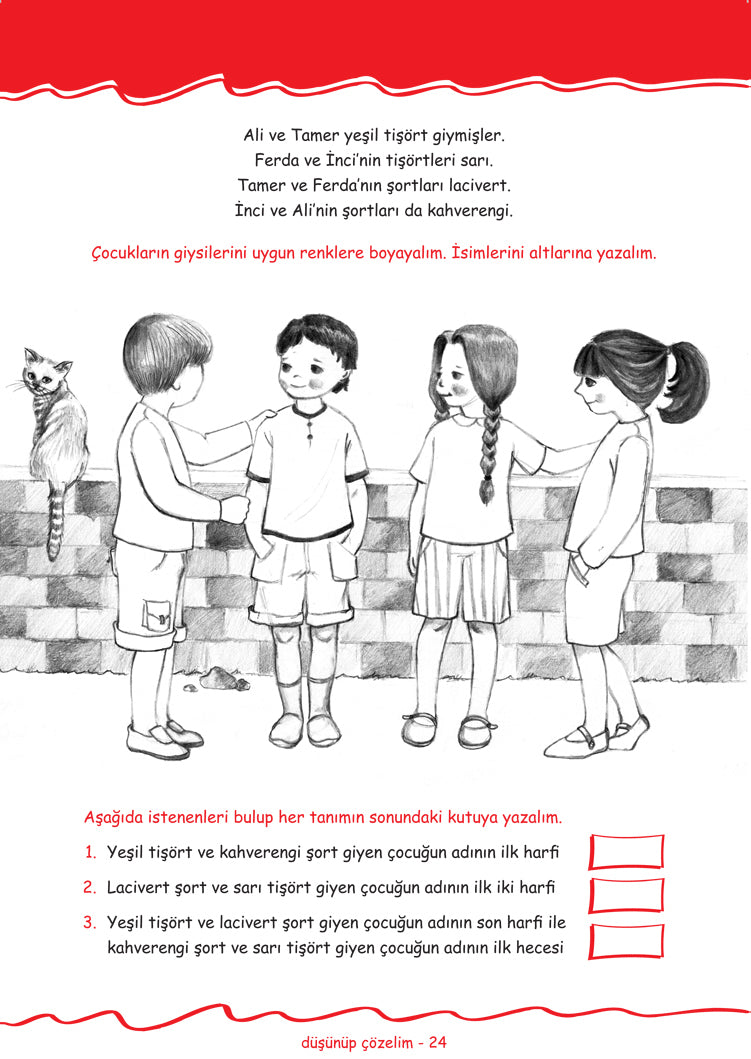 Ali ve Tamer yeşil tişört giymişler.
Ferda ve İnci'nin tişörtleri sarı.
Tamer ve Ferda'nın şortları lacivert.
İnci ve Ali'nin şortları da kahverengi.

Çocukların giysilerini uygun renklere boyayalım. İsimlerini altlarına yazalım.

Aşağıda istenenleri bulup her tanımın sonundaki kutuya yazalım.

1. Yeşil tişört ve kahverengi şort giyen çocuğun adının ilk harfi

2. Lacivert şort ve sarı tişört giyen çocuğun adının ilk iki harfi

3. Yeşil tişört ve lacivert şort giyen çocuğun adının son harfi ile kahverengi şort ve sarı tişört giyen çocuğun adının ilk hecesi

düşünüp çözelim - 24