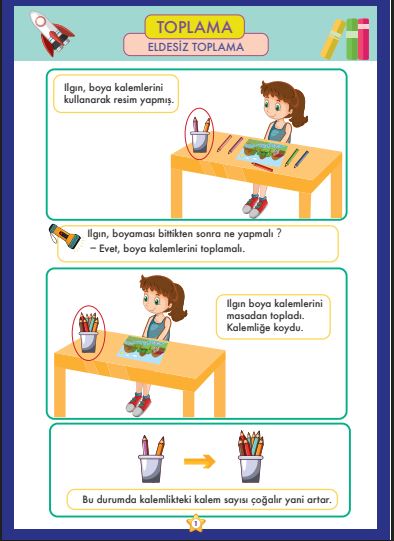 TOPLAMA
ELDESİZ TOPLAMA

Ilgın, boya kalemlerini kullanarak resim yapmış.

Ilgın, boyaması bittikten sonra ne yapmalı ?
– Evet, boya kalemlerini toplamalı.

Ilgın boya kalemlerini masadan topladı. Kalemliğe koydu.

Bu durumda kalemlikteki kalem sayısı çoğalır yani artar.

1